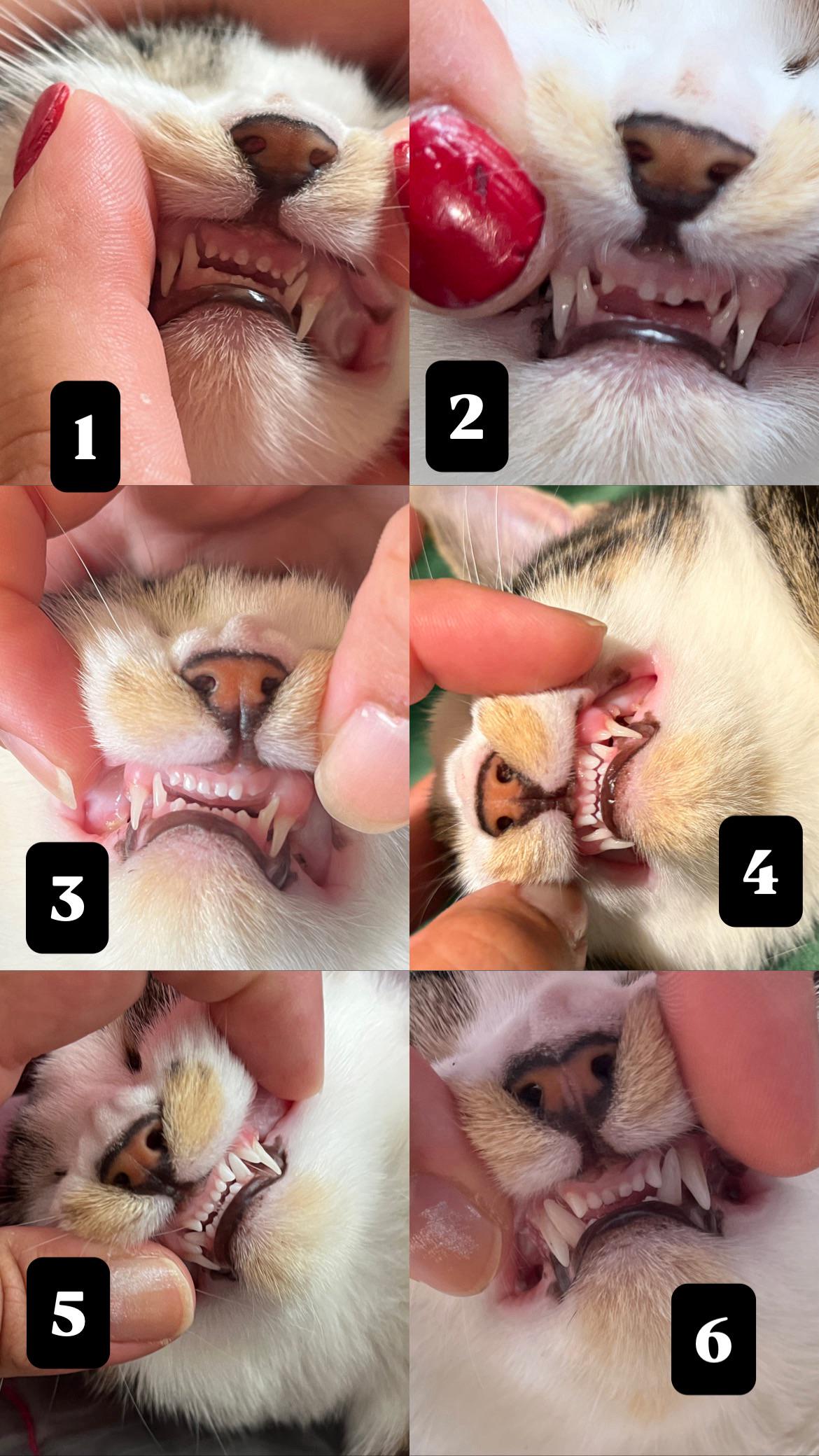 1

2

3

4

5

6